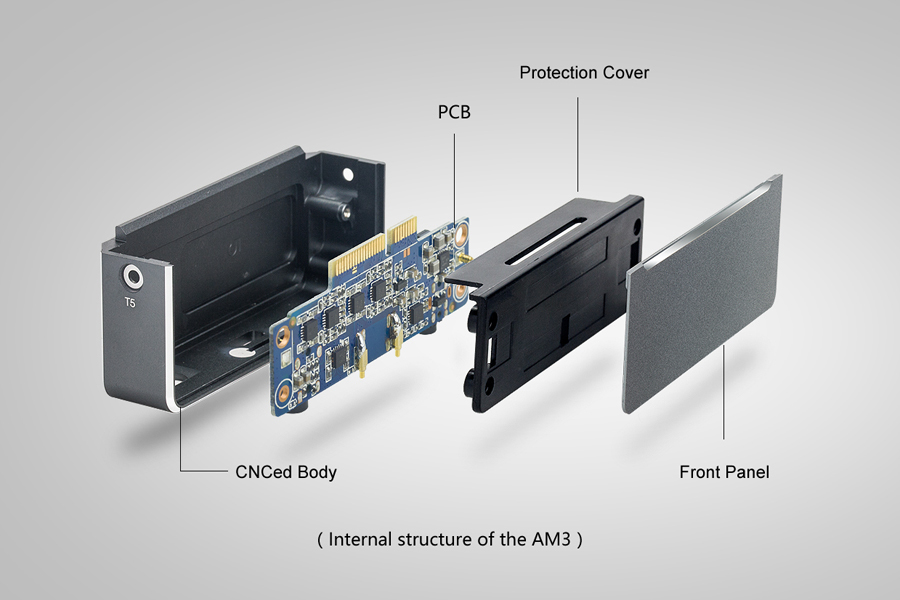 Protection Cover

PCB

T5

CNCed Body

Front Panel

( Internal structure of the AM3 )