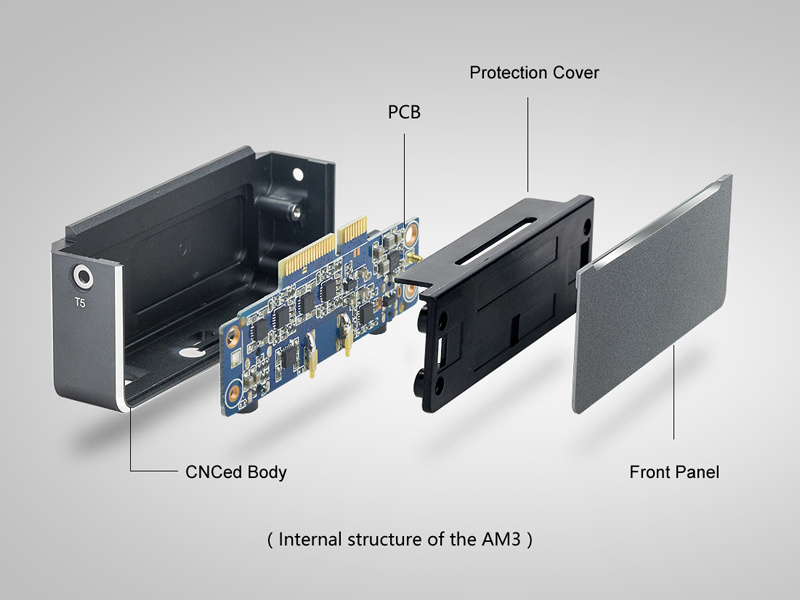 Protection Cover

PCB

T5

CNCed Body

Front Panel

( Internal structure of the AM3 )