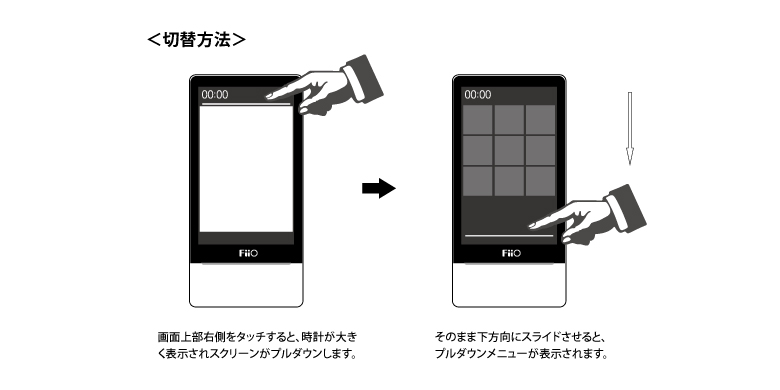 ＜切替方法＞

00:00

FiiO

00:00

FiiO

画面上部右側をタッチすると、時計が大きく表示されスクリーンがプルダウンします。

そのまま下方向にスライドさせると、プルダウンメニューが表示されます。